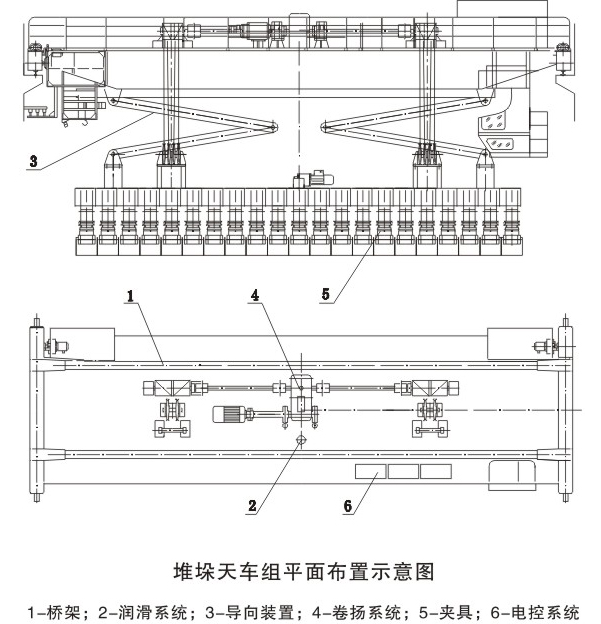 3

5

1

4

2

6

堆垛天车组平面布置示意图

1-桥架；2-润滑系统；3-导向装置；4-卷扬系统；5-夹具；6-电控系统